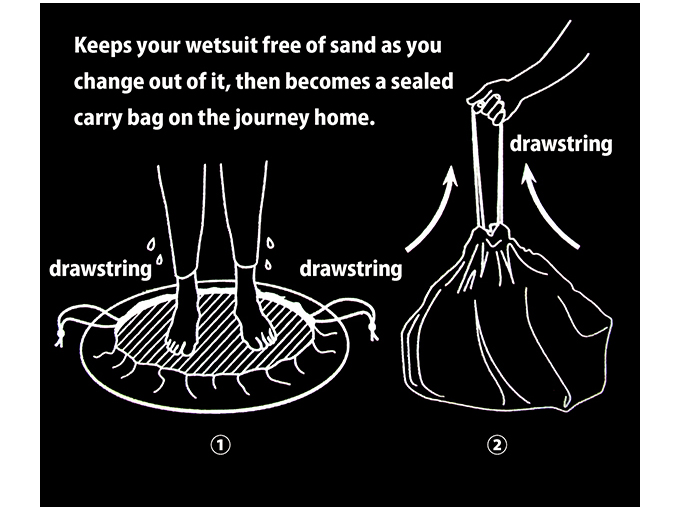 Keeps your wetsuit free of sand as you change out of it, then becomes a sealed carry bag on the journey home.

drawstring

drawstring

drawstring

①

②